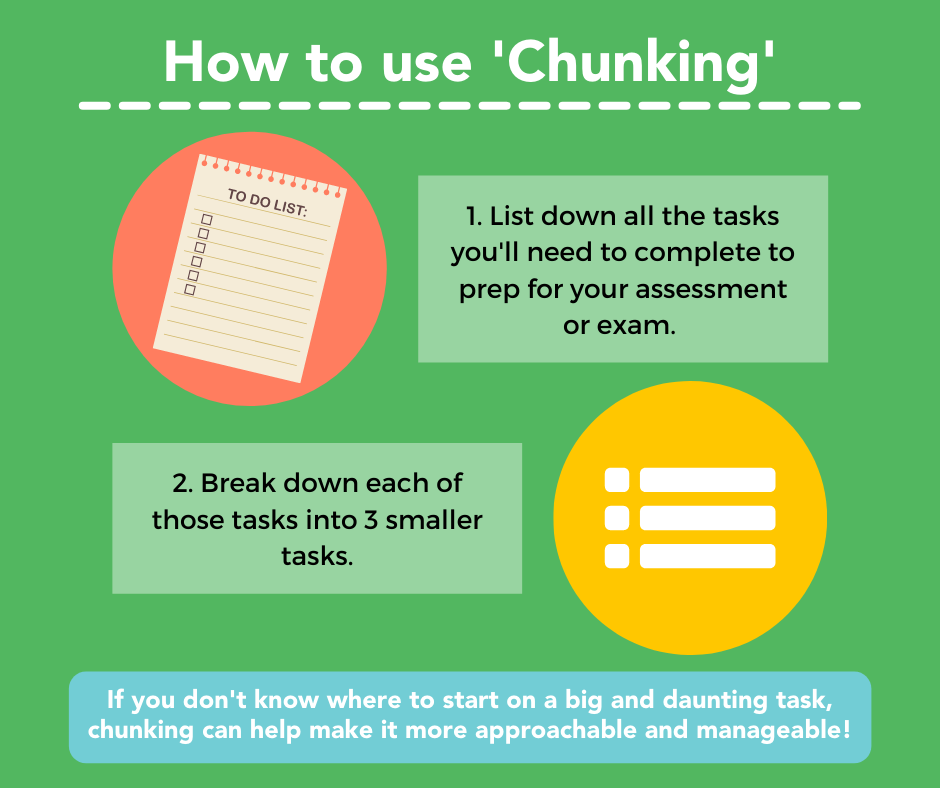 How to use 'Chunking'

TO DO LIST:

1. List down all the tasks you'll need to complete to prep for your assessment or exam.

2. Break down each of those tasks into 3 smaller tasks.

If you don't know where to start on a big and daunting task, chunking can help make it more approachable and manageable!