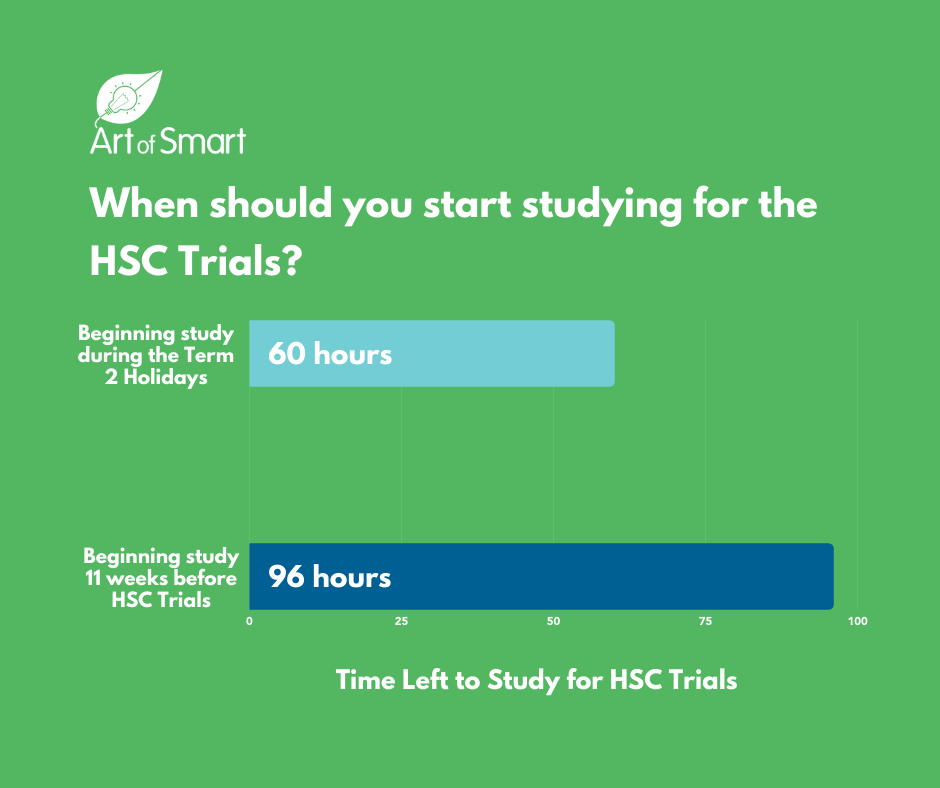 Art of Smart

When should you start studying for the HSC Trials?

Beginning study during the Term 2 Holidays

60 hours

Beginning study 11 weeks before HSC Trials

96 hours

0
25
50
75
100

Time Left to Study for HSC Trials