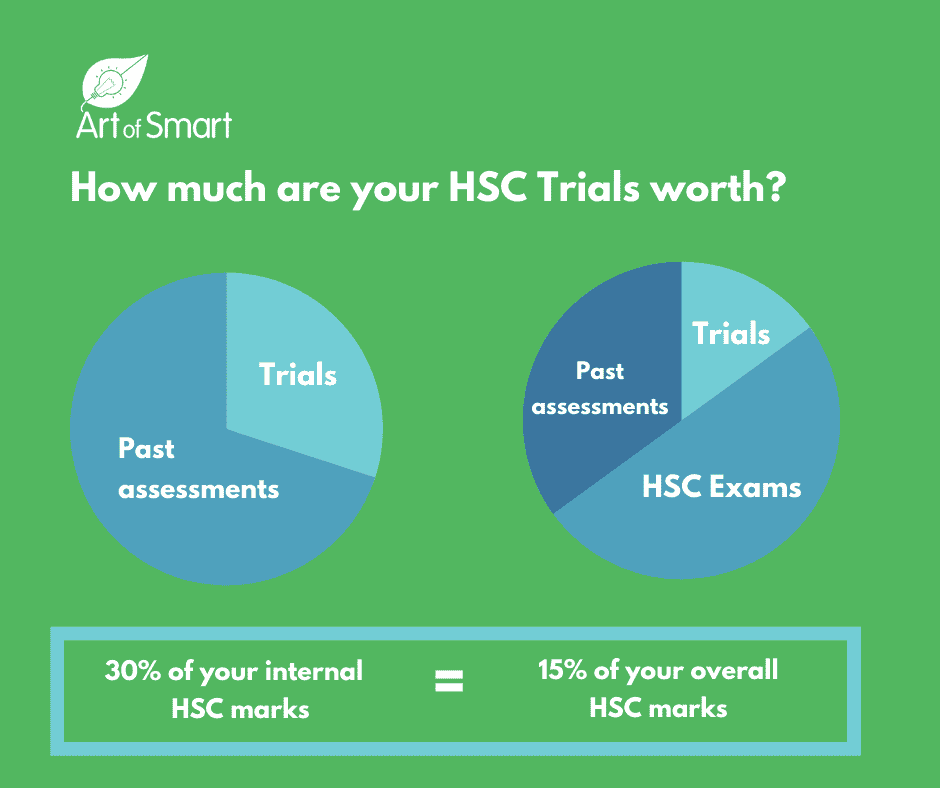 Art of Smart

How much are your HSC Trials worth?

Trials

Past assessments

Trials

Past assessments

HSC Exams

30% of your internal HSC marks

=

15% of your overall HSC marks