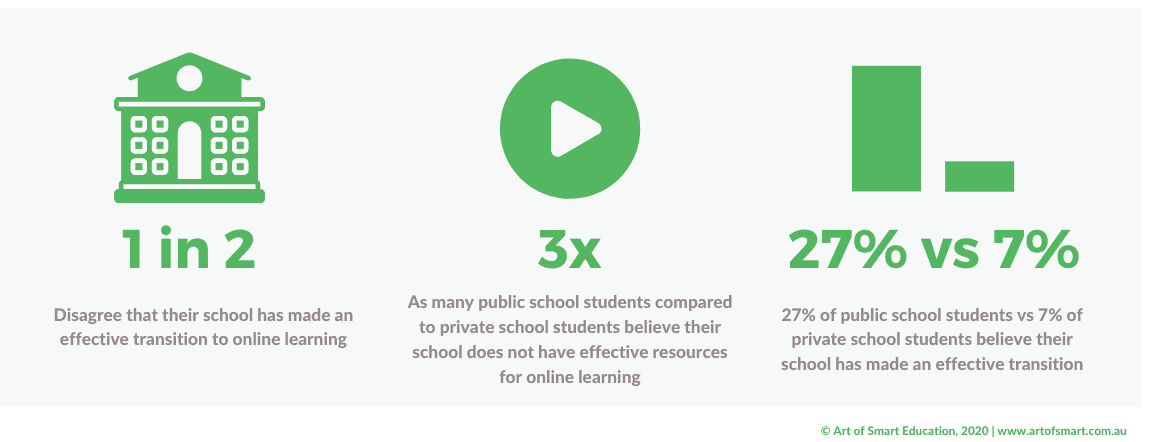 1 in 2

Disagree that their school has made an effective transition to online learning

3x

As many public school students compared to private school students believe their school does not have effective resources for online learning

27% vs 7%

27% of public school students vs 7% of private school students believe their school has made an effective transition

© Art of Smart Education, 2020 | www.artofsmart.com.au