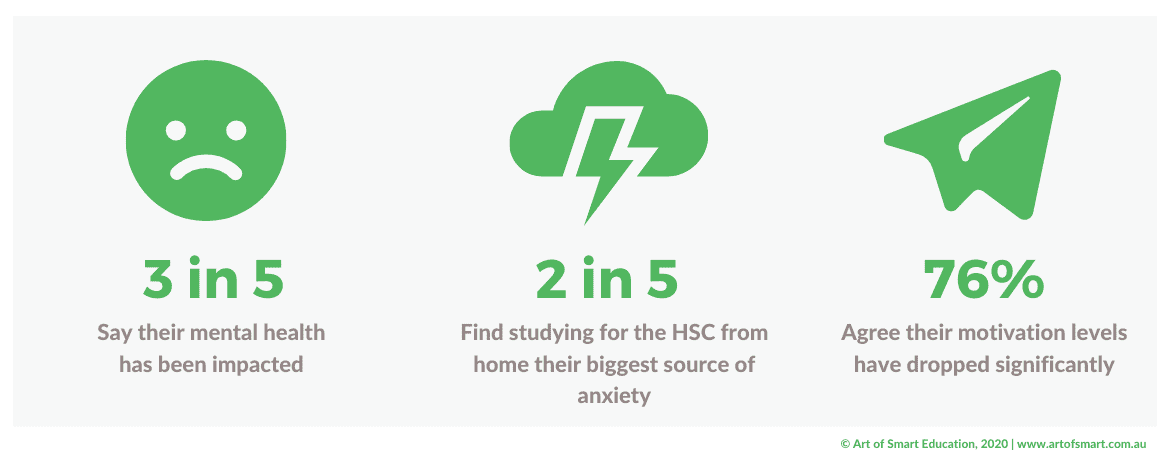 3 in 5
Say their mental health has been impacted

2 in 5
Find studying for the HSC from home their biggest source of anxiety

76%
Agree their motivation levels have dropped significantly

© Art of Smart Education, 2020 | www.artofsmart.com.au