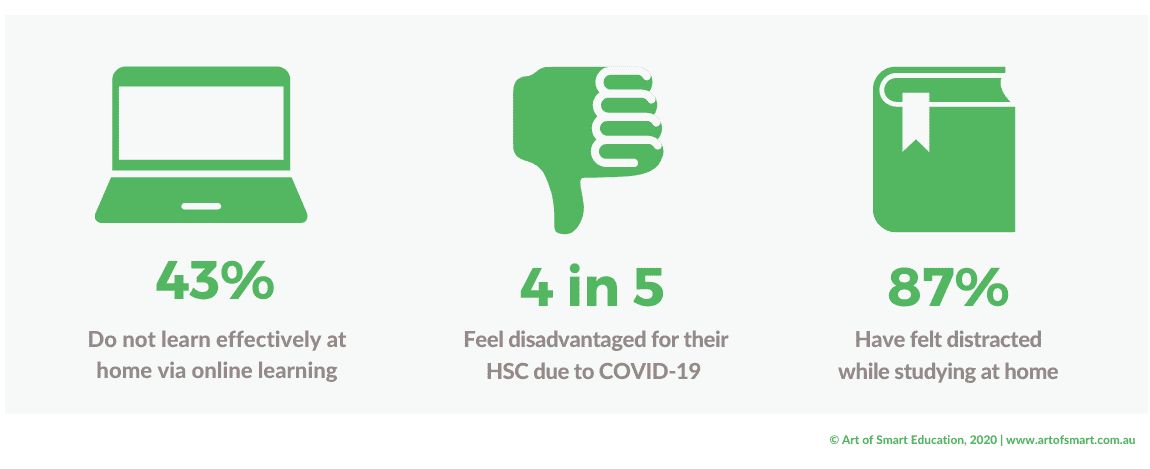 43%

Do not learn effectively at home via online learning

4 in 5

Feel disadvantaged for their HSC due to COVID-19

87%

Have felt distracted while studying at home

© Art of Smart Education, 2020 | www.artofsmart.com.au